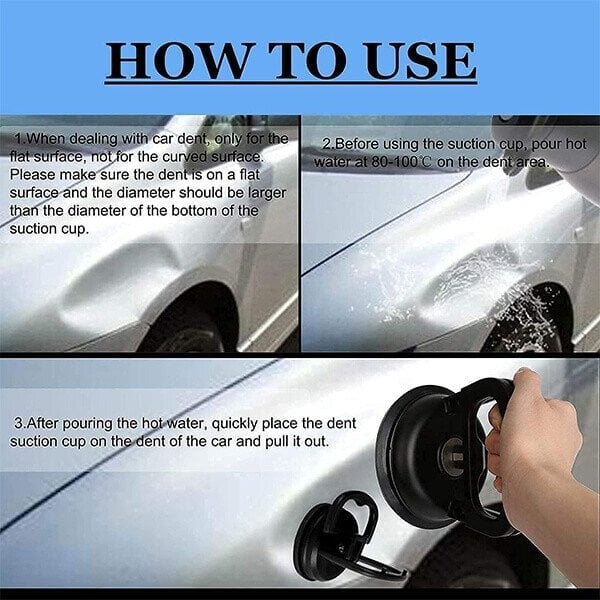 HOW TO USE

1.When dealing with car dent, only for the flat surface, not for the curved surface. Please make sure the dent is on a flat surface and the diameter should be larger than the diameter of the bottom of the suction cup.

2.Before using the suction cup, pour hot water at 80-100℃ on the dent area.

3.After pouring the hot water, quickly place the dent suction cup on the dent of the car and pull it out.